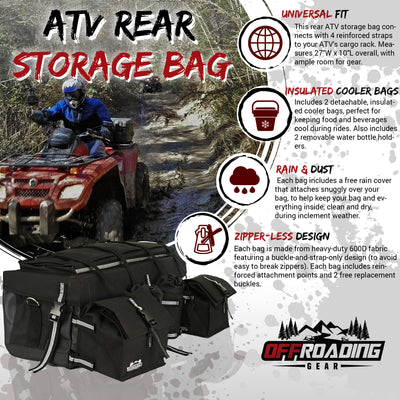 ATV REAR
STORAGE BAG

UNIVERSAL FIT
This rear ATV storage bag connects with 4 reinforced straps to your ATV's cargo rack. Measures 27"W x 10"L overall, with ample room for gear.

INSULATED COOLER BAGS
Includes 2 detachable, insulated cooler bags, perfect for keeping food and beverages cool during rides. Also includes 2 removable water bottle holders.

RAIN & DUST
Each bag includes a free rain cover that attaches snuggly over your bag, to help keep your bag and everything inside, clean and dry, during inclement weather.

ZIPPER-LESS DESIGN
Each bag is made from heavy-duty 600D fabric featuring a buckle-and-strap-only design (to avoid easy to break zippers). Each bag includes reinforced attachment points and 2 free replacement buckles.

OFFROADING
GEAR